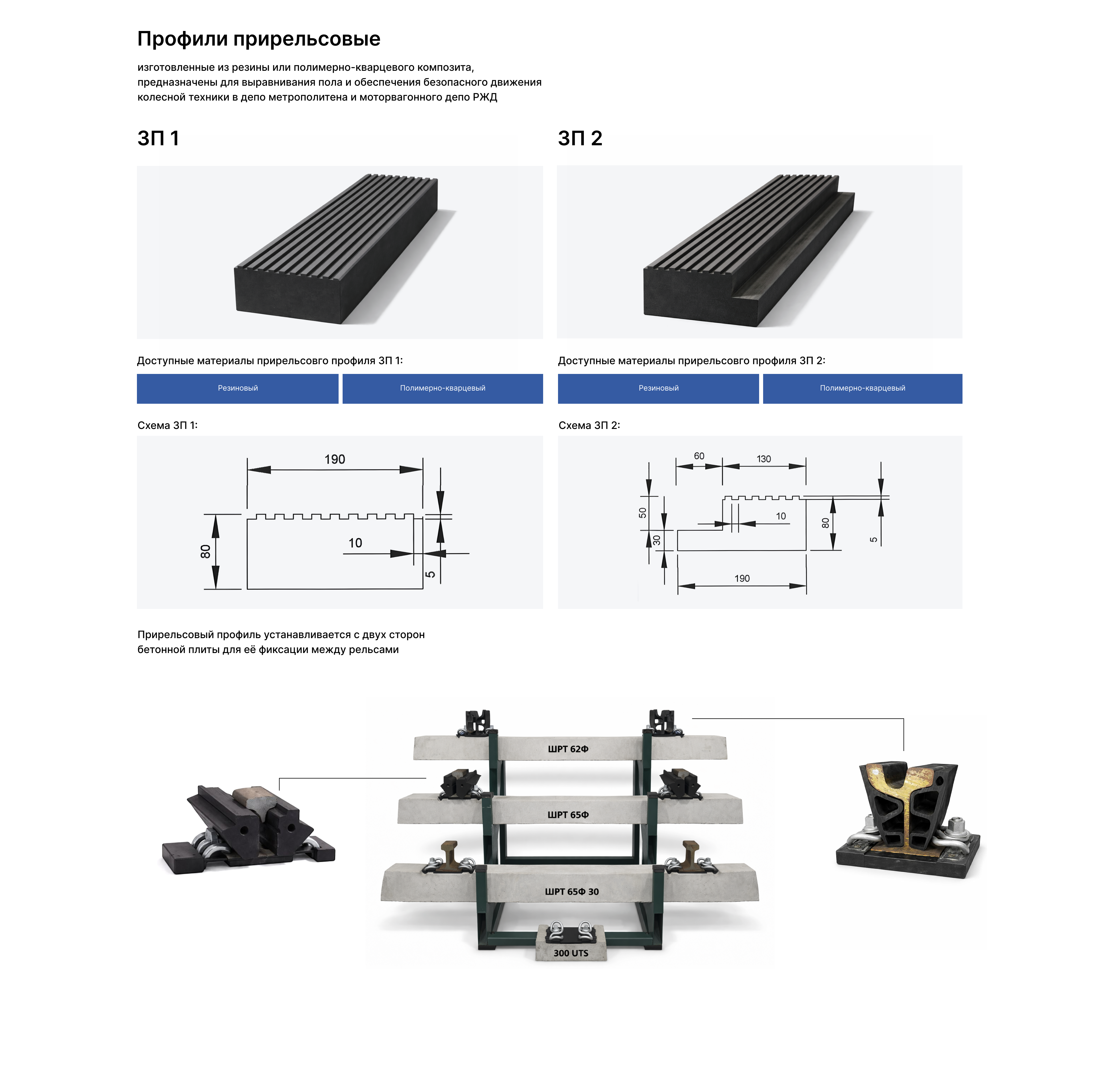 Профили прирельсовые

изготовленные из резины или полимерно-кварцевого композита, предназначены для выравнивания пола и обеспечения безопасного движения колесной техники в депо метрополитена и моторвагонного депо РЖД

ЗП 1

Доступные материалы прирельсовго профиля ЗП 1:

Резиновый

Полимерно-кварцевый

Схема ЗП 1:

190

80

10

5

ЗП 2

Доступные материалы прирельсовго профиля ЗП 2:

Резиновый

Полимерно-кварцевый

Схема ЗП 2:

60

130

50

30

10

80

5

190

Прирельсовый профиль устанавливается с двух сторон бетонной плиты для её фиксации между рельсами

ШРТ 62Ф

ШРТ 65Ф

ШРТ 65Ф 30

300 UTS